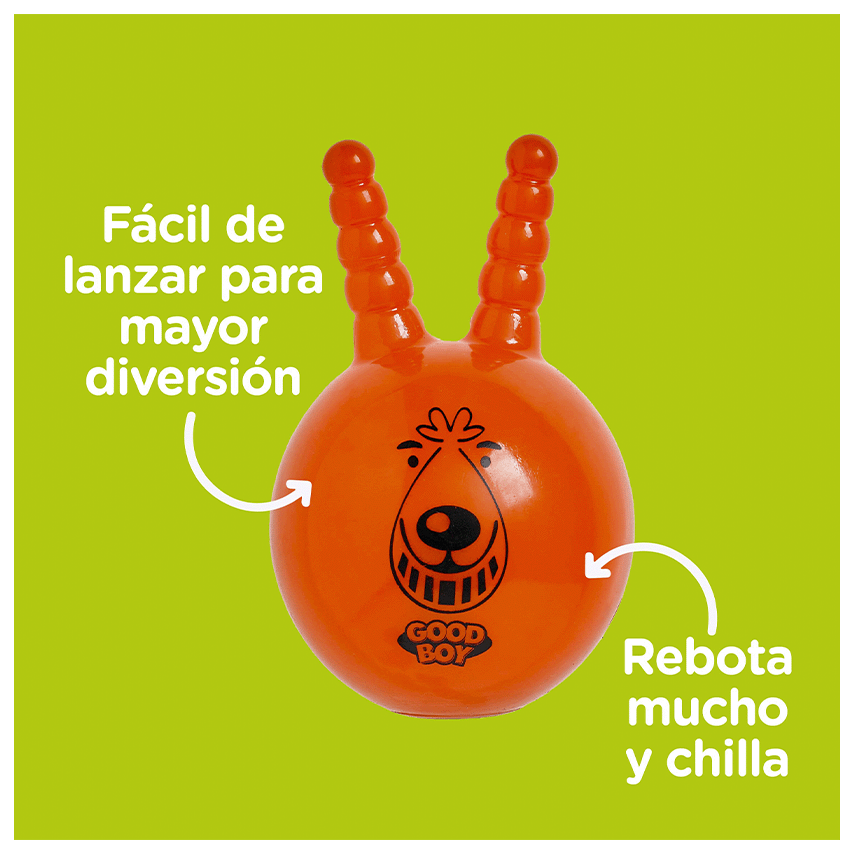 Fácil de lanzar para mayor diversión

GOOD BOY

Rebota mucho y chilla